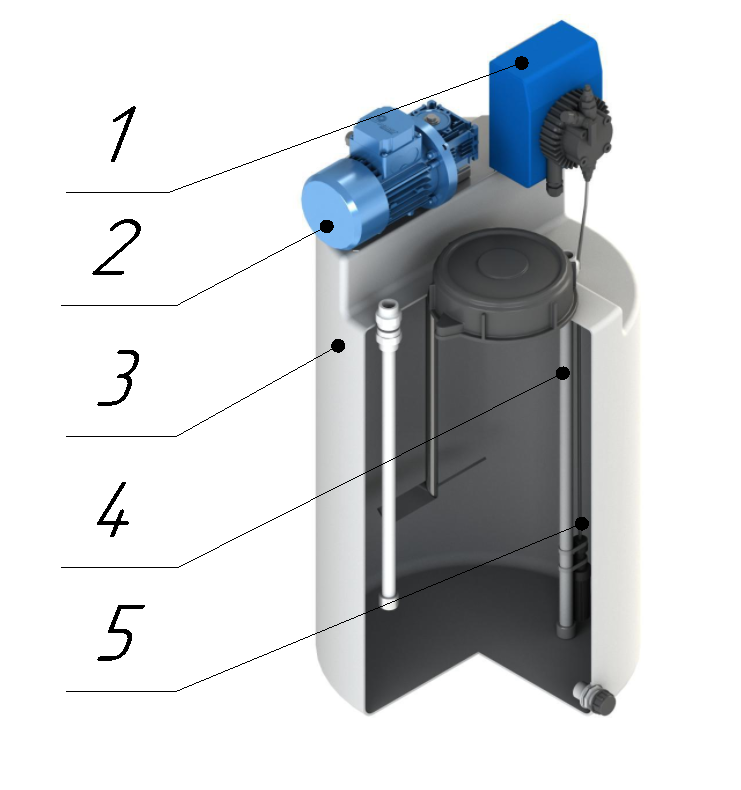 1
2
3
4
5