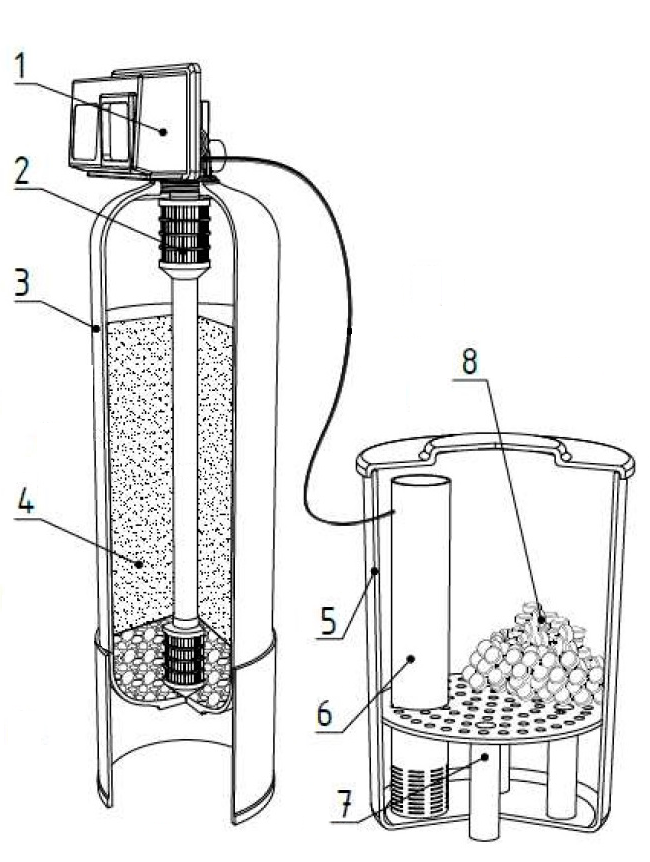 1
2
3
4
8
5
6
7